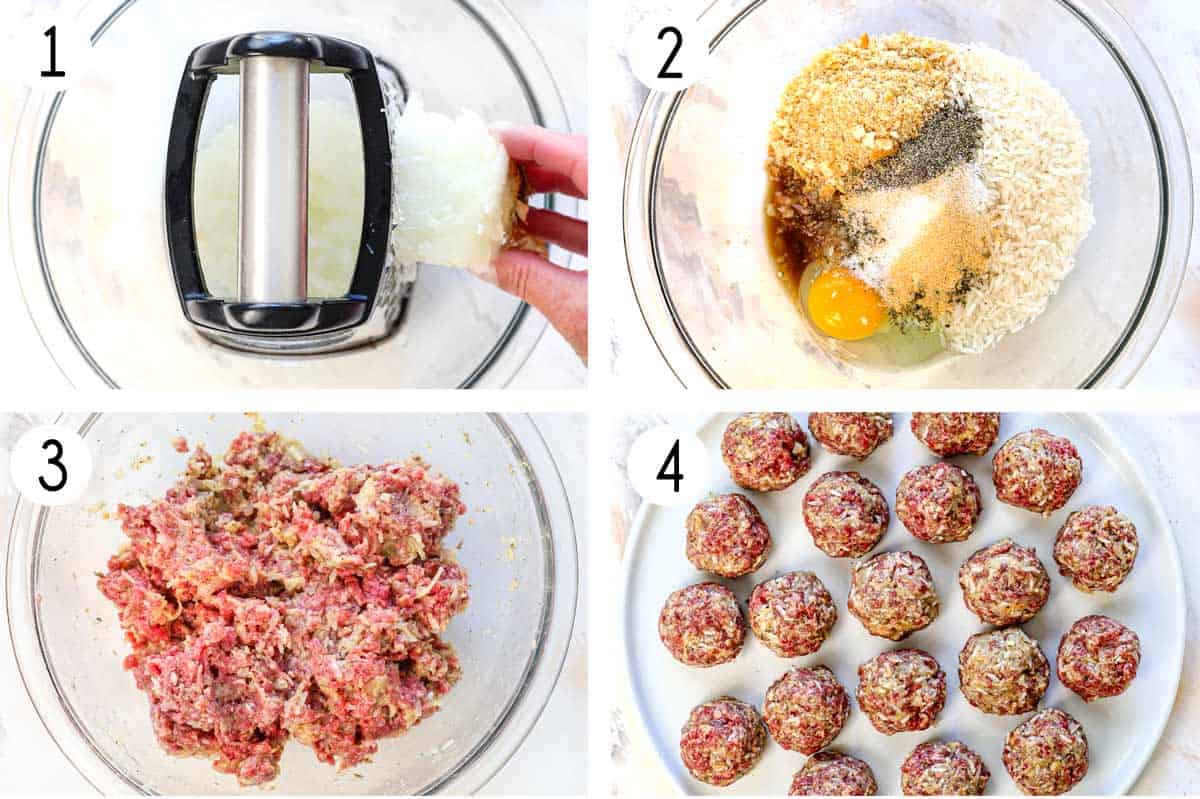 1

2

3

4