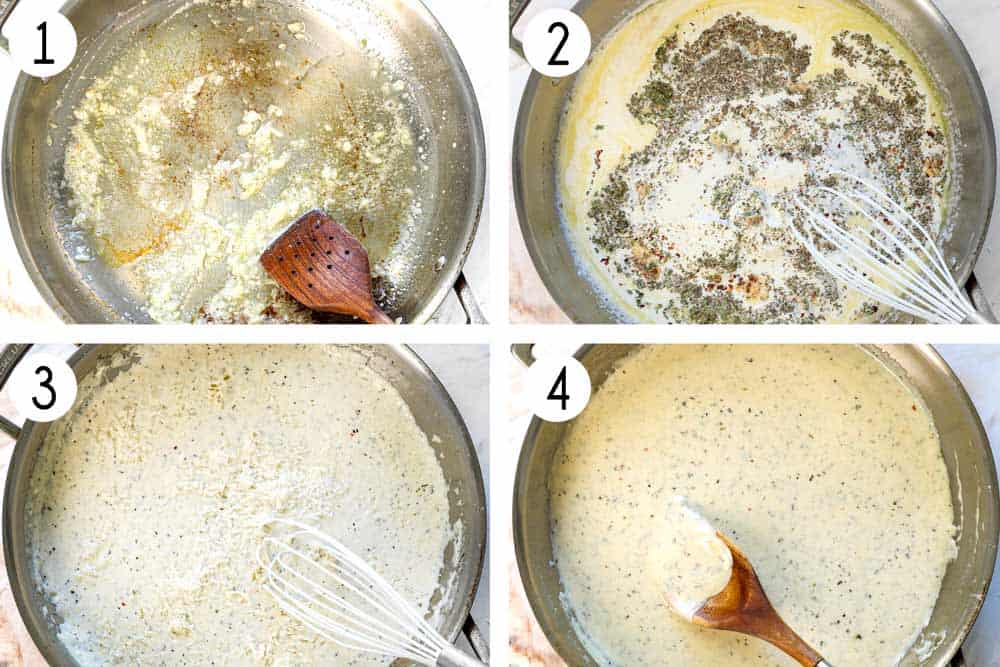 1

2

3

4